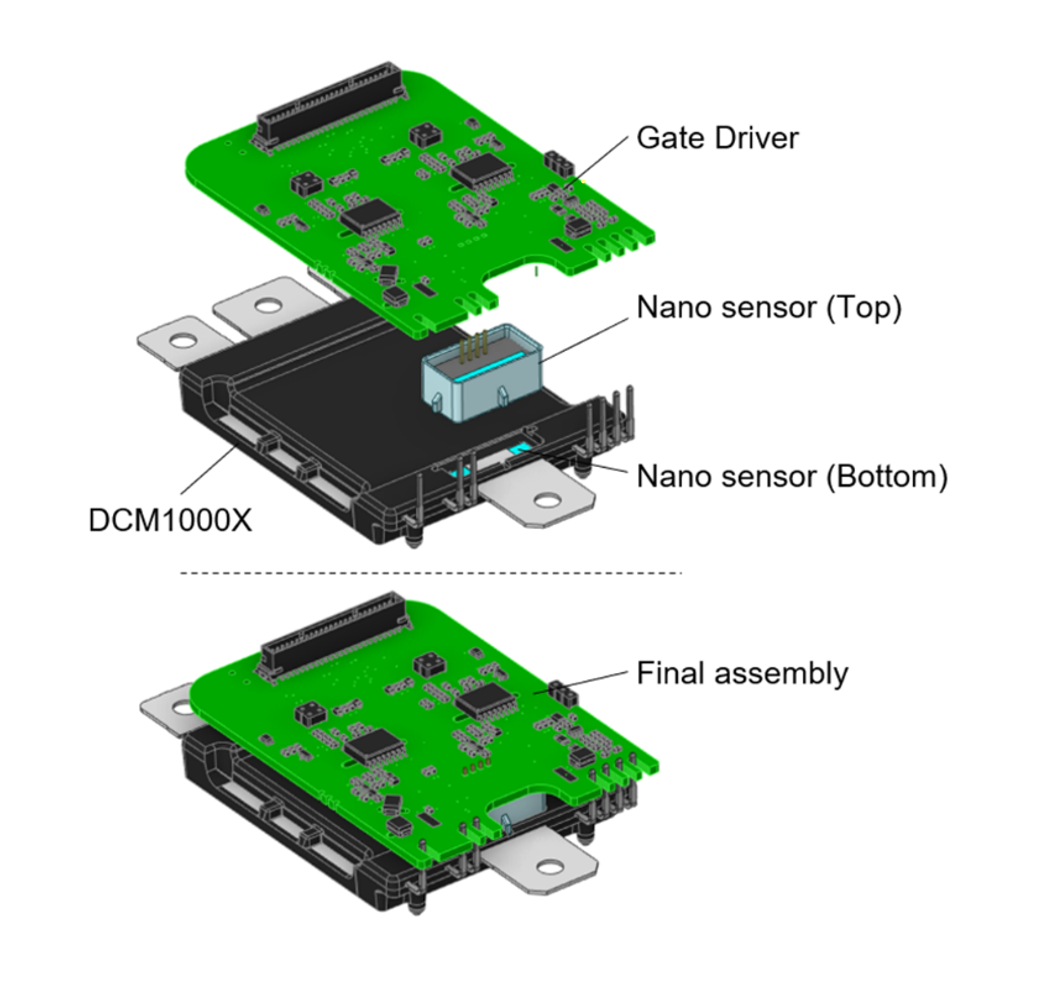 Gate Driver

Nano sensor (Top)

Nano sensor (Bottom)

DCM1000X

Final assembly